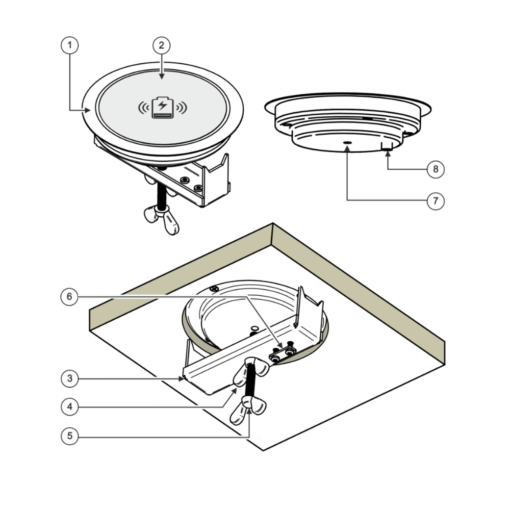 1
2
8
7
6
3
4
5